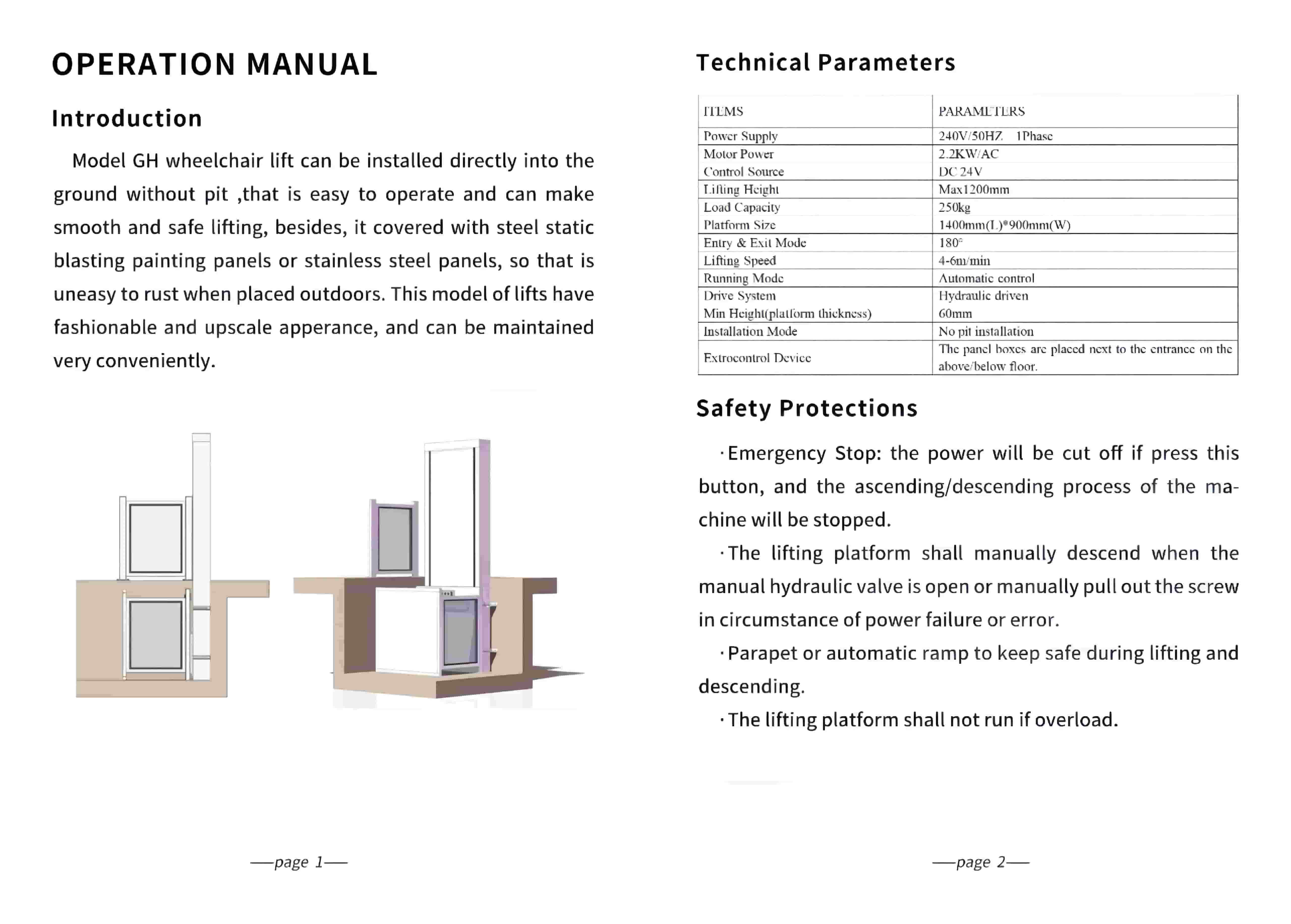 OPERATION MANUAL

Introduction

Model GH wheelchair lift can be installed directly into the ground without pit ,that is easy to operate and can make smooth and safe lifting, besides, it covered with steel static blasting painting panels or stainless steel panels, so that is uneasy to rust when placed outdoors. This model of lifts have fashionable and upscale apperance, and can be maintained very conveniently.

—page 1—

Technical Parameters

| ITEMS | PARAMETERS |
|---|---|
| Power Supply | 240V/50HZ 1Phase |
| Motor Power | 2.2KW/AC |
| Control Source | DC 24V |
| Lifting Height | Max1200mm |
| Load Capacity | 250kg |
| Platform Size | 1400mm(L)*900mm(W) |
| Entry & Exit Mode | 180° |
| Lifting Speed | 4-6m/min |
| Running Mode | Automatic control |
| Drive System | Hydraulic driven |
| Min Height(platform thickness) | 60mm |
| Installation Mode | No pit installation |
| Extrocontrol Device | The panel boxes are placed next to the entrance on the above/below floor. |

Safety Protections

·Emergency Stop: the power will be cut off if press this button, and the ascending/descending process of the machine will be stopped.

·The lifting platform shall manually descend when the manual hydraulic valve is open or manually pull out the screw in circumstance of power failure or error.

·Parapet or automatic ramp to keep safe during lifting and descending.

·The lifting platform shall not run if overload.

—page 2—